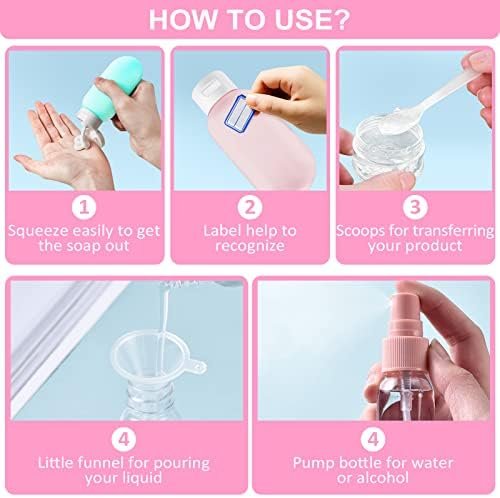 HOW TO USE?

1
Squeeze easily to get the soap out

2
Label help to recognize

3
Scoops for transferring your product

4
Little funnel for pouring your liquid

4
Pump bottle for water or alcohol