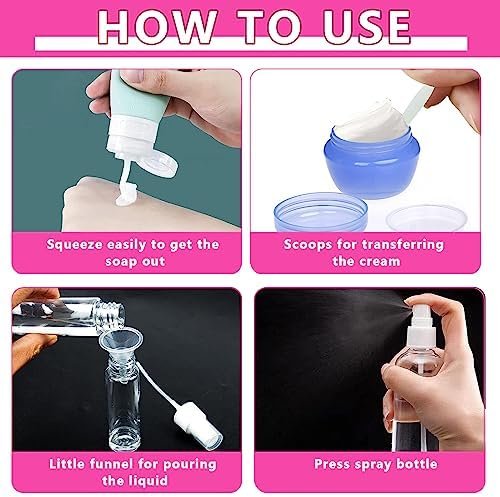 HOW TO USE

Squeeze easily to get the soap out

Scoops for transferring the cream

Little funnel for pouring the liquid

Press spray bottle